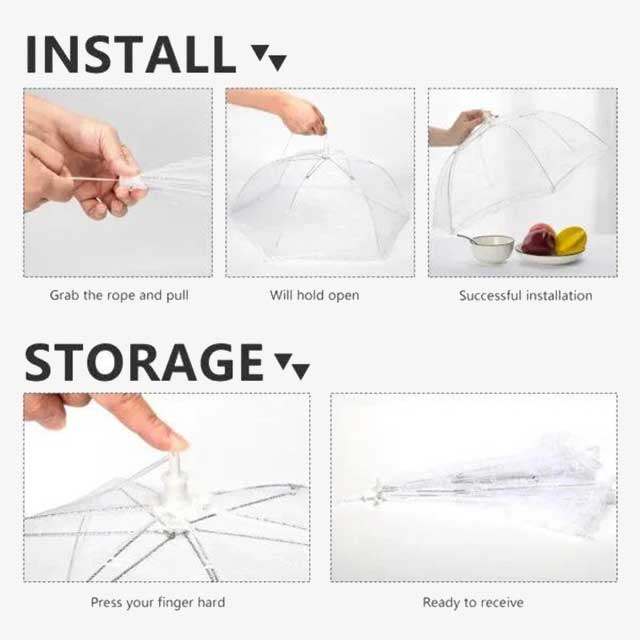 INSTALL

Grab the rope and pull

Will hold open

Successful installation

STORAGE

Press your finger hard

Ready to receive