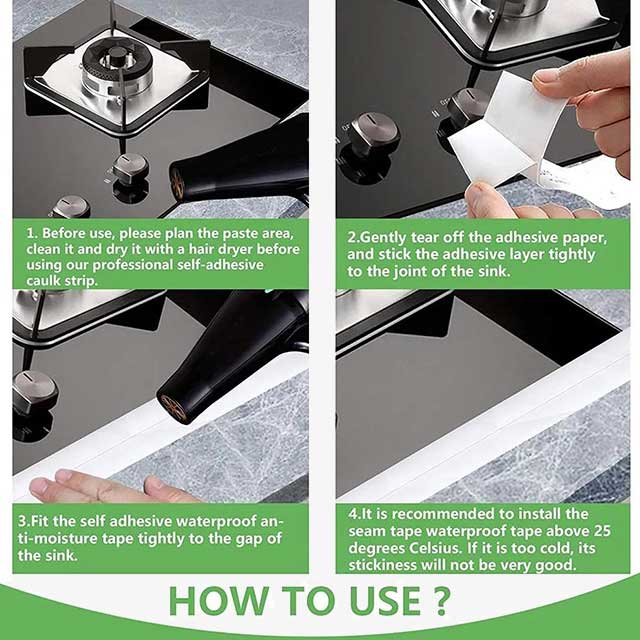 1. Before use, please plan the paste area, clean it and dry it with a hair dryer before using our professional self-adhesive caulk strip.

2.Gently tear off the adhesive paper, and stick the adhesive layer tightly to the joint of the sink.

3.Fit the self adhesive waterproof anti-moisture tape tightly to the gap of the sink.

4.It is recommended to install the seam tape waterproof tape above 25 degrees Celsius. If it is too cold, its stickiness will not be very good.

HOW TO USE ?