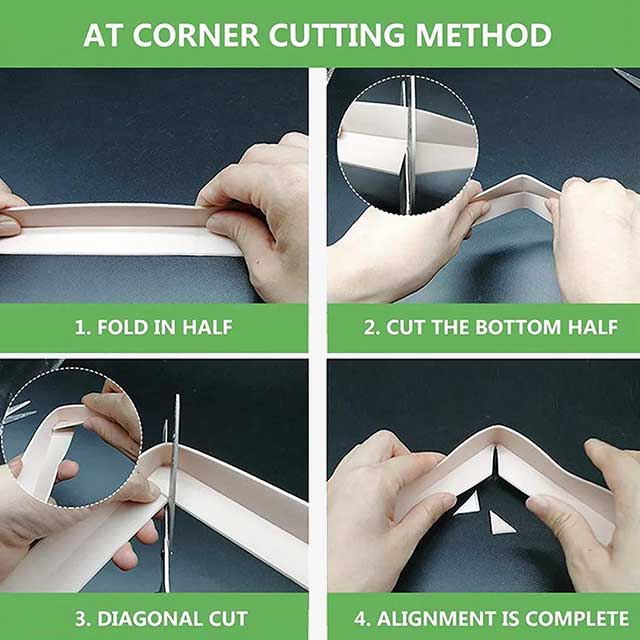 AT CORNER CUTTING METHOD

1. FOLD IN HALF

2. CUT THE BOTTOM HALF

3. DIAGONAL CUT

4. ALIGNMENT IS COMPLETE