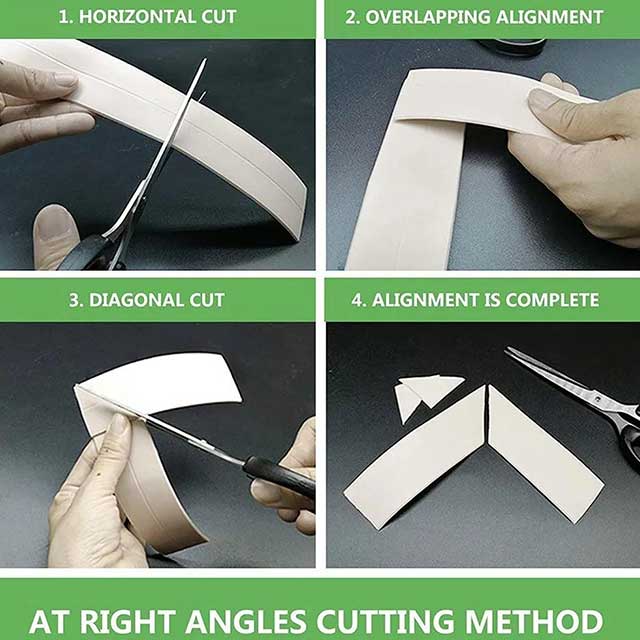 1. HORIZONTAL CUT

2. OVERLAPPING ALIGNMENT

3. DIAGONAL CUT

4. ALIGNMENT IS COMPLETE

AT RIGHT ANGLES CUTTING METHOD