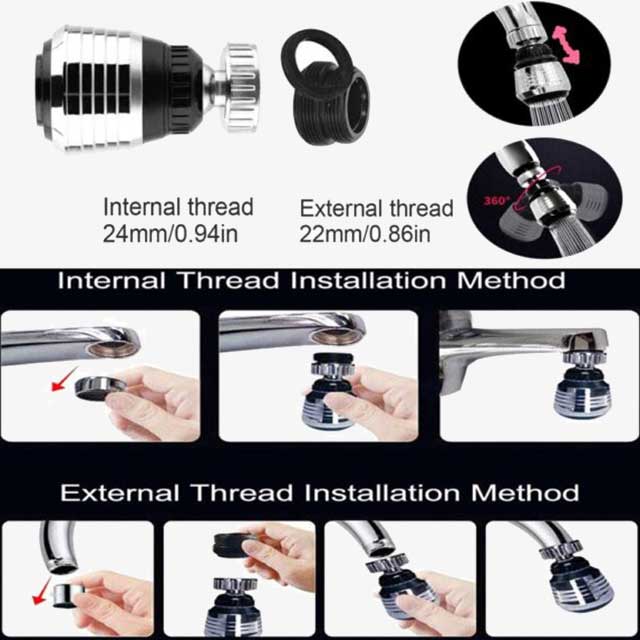 Internal thread
24mm/0.94in

External thread
22mm/0.86in

360°

Internal Thread Installation Method

External Thread Installation Method