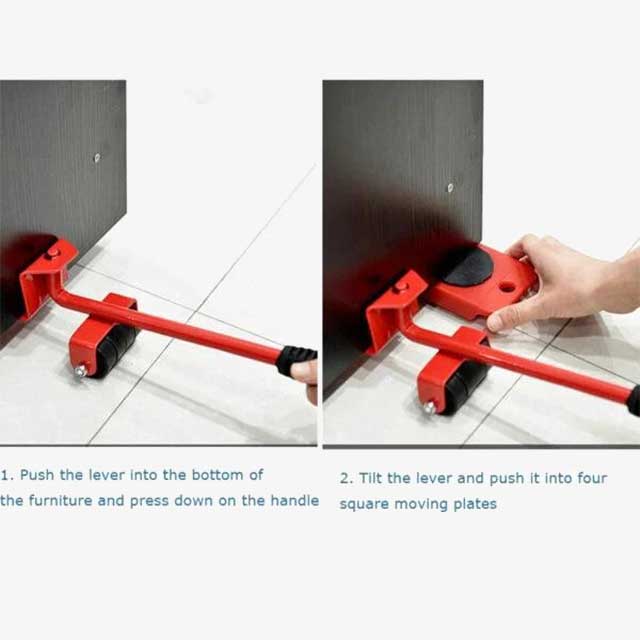 1. Push the lever into the bottom of the furniture and press down on the handle

2. Tilt the lever and push it into four square moving plates