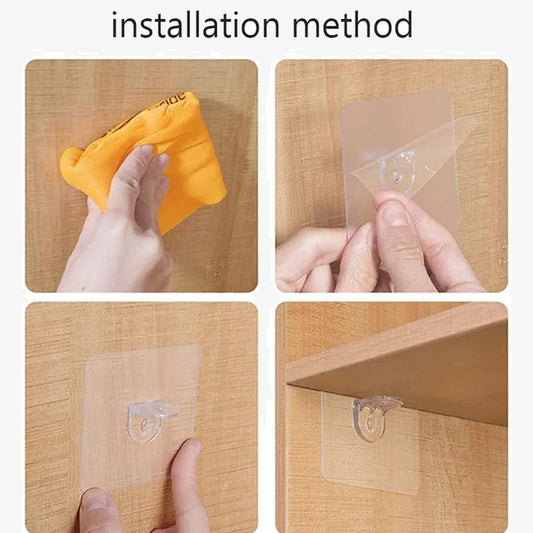 installation method