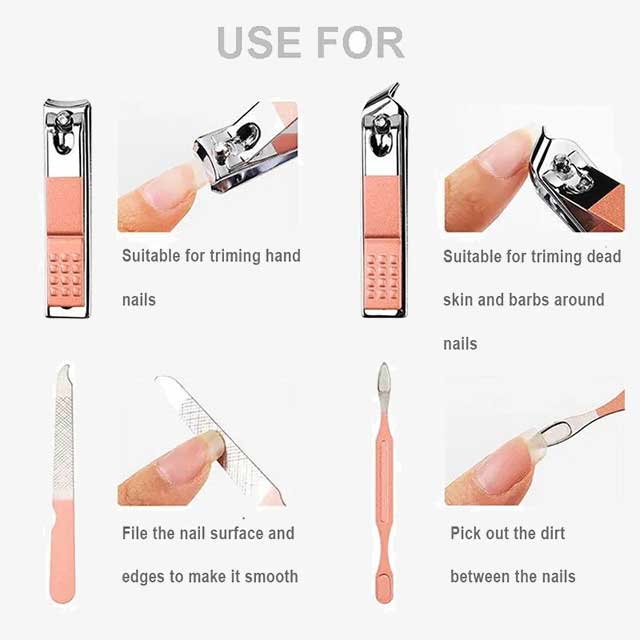 USE FOR

Suitable for triming hand nails

Suitable for triming dead skin and barbs around nails

File the nail surface and edges to make it smooth

Pick out the dirt between the nails