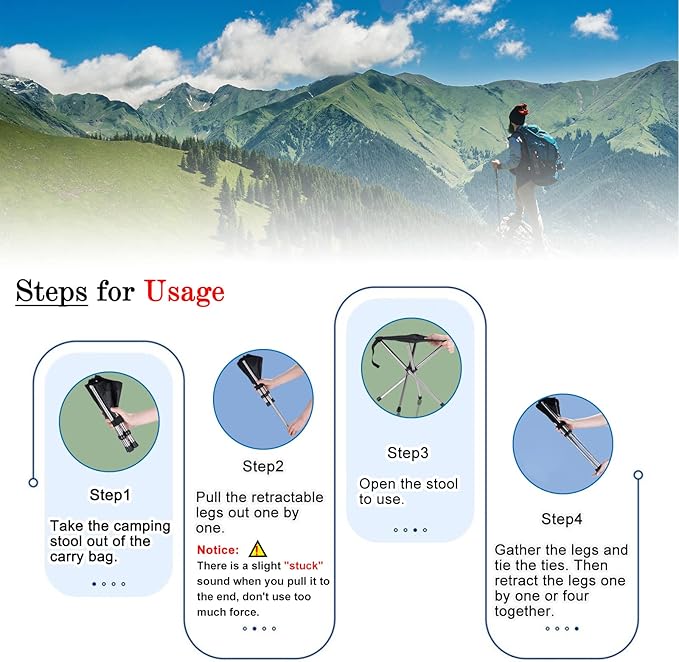 Steps for Usage

Step1

Take the camping stool out of the carry bag.

Step2

Pull the retractable legs out one by one.

Notice: There is a slight "stuck" sound when you pull it to the end, don't use too much force.

Step3

Open the stool to use.

Step4

Gather the legs and tie the ties. Then retract the legs one by one or four together.