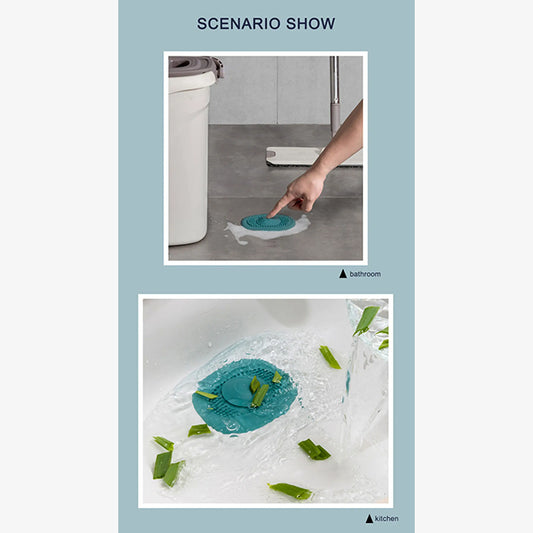 SCENARIO SHOW

▲ bathroom

▲ kitchen