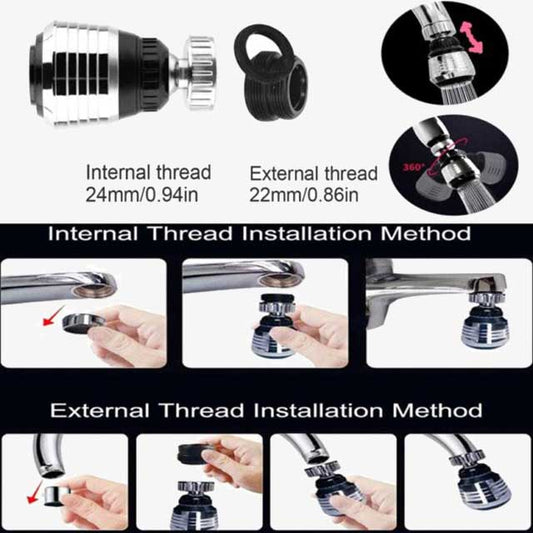 Internal thread
24mm/0.94in

External thread
22mm/0.86in

360°

Internal Thread Installation Method

External Thread Installation Method