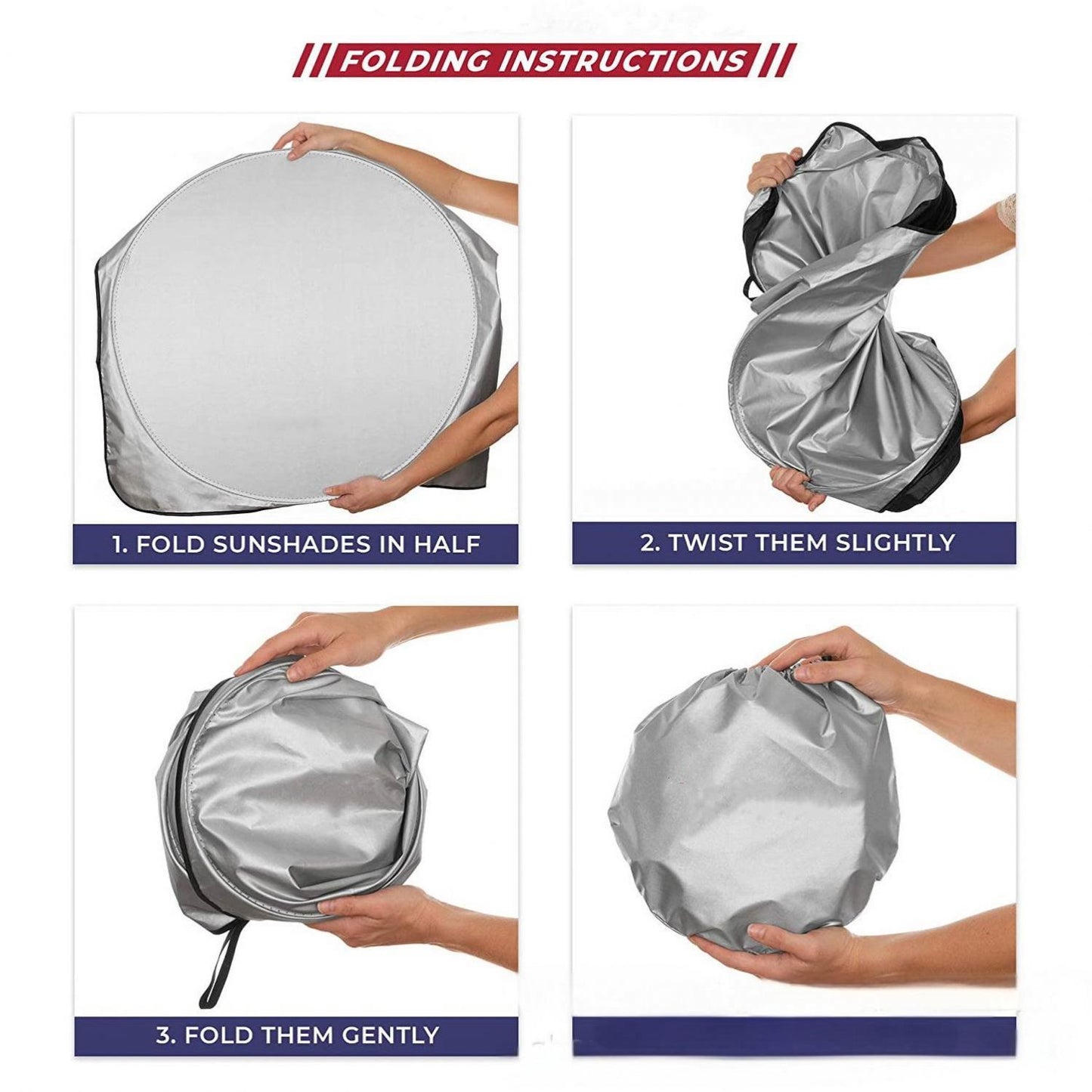 FOLDING INSTRUCTIONS

1. FOLD SUNSHADES IN HALF

2. TWIST THEM SLIGHTLY

3. FOLD THEM GENTLY