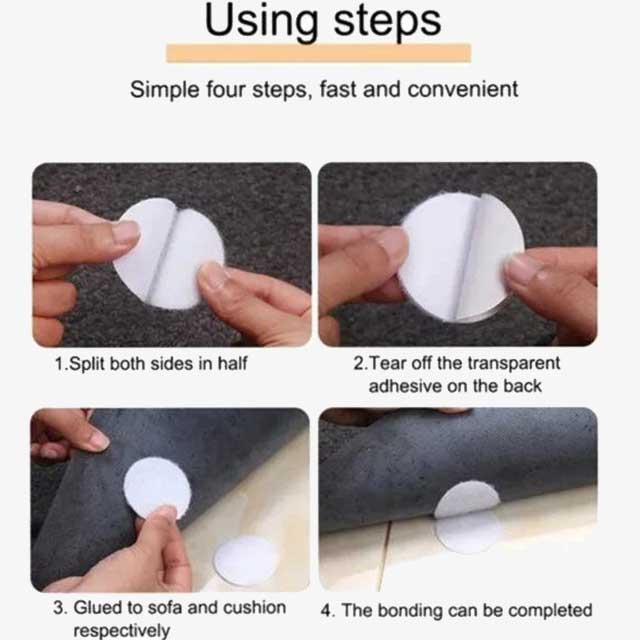 Using steps

Simple four steps, fast and convenient

1.Split both sides in half

2.Tear off the transparent adhesive on the back

3. Glued to sofa and cushion respectively

4. The bonding can be completed