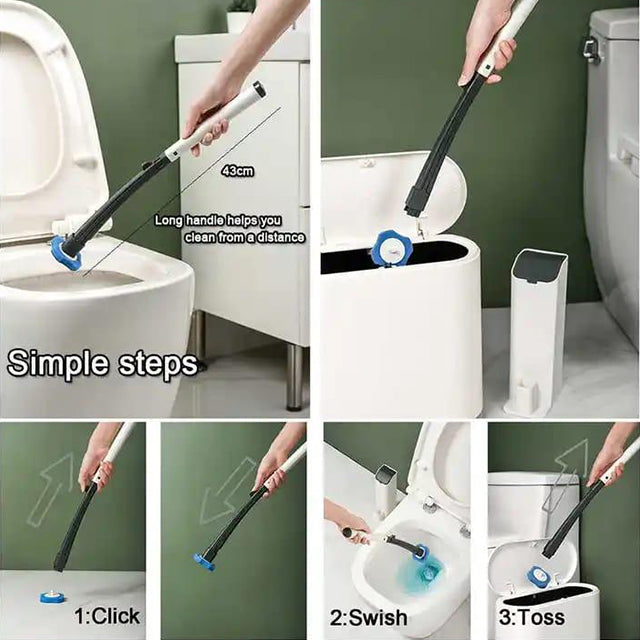 43cm

Long handle helps you clean from a distance

Simple steps

1:Click

2:Swish

3:Toss