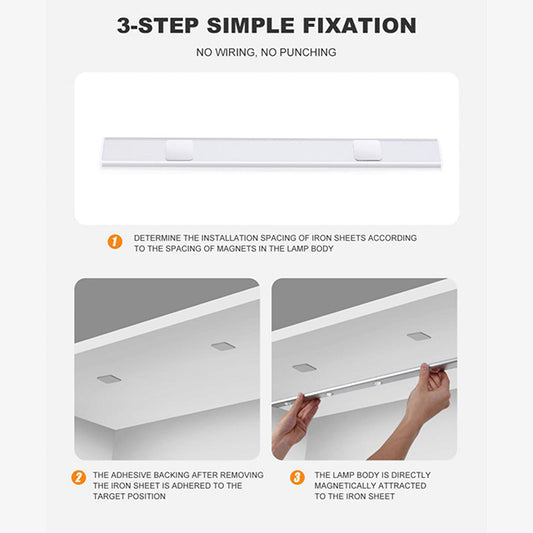 3-STEP SIMPLE FIXATION

NO WIRING, NO PUNCHING

1 DETERMINE THE INSTALLATION SPACING OF IRON SHEETS ACCORDING TO THE SPACING OF MAGNETS IN THE LAMP BODY

2 THE ADHESIVE BACKING AFTER REMOVING THE IRON SHEET IS ADHERED TO THE TARGET POSITION

3 THE LAMP BODY IS DIRECTLY MAGNETICALLY ATTRACTED TO THE IRON SHEET