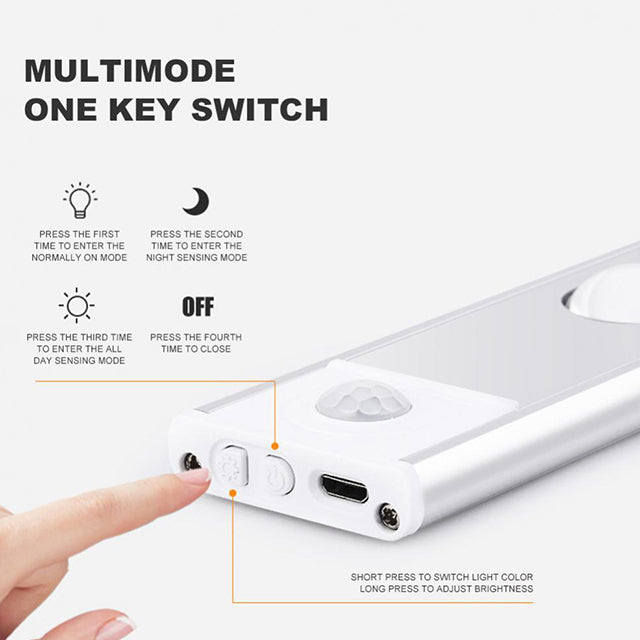 MULTIMODE
ONE KEY SWITCH

PRESS THE FIRST TIME TO ENTER THE NORMALLY ON MODE

PRESS THE SECOND TIME TO ENTER THE NIGHT SENSING MODE

PRESS THE THIRD TIME TO ENTER THE ALL DAY SENSING MODE

OFF

PRESS THE FOURTH TIME TO CLOSE

SHORT PRESS TO SWITCH LIGHT COLOR
LONG PRESS TO ADJUST BRIGHTNESS