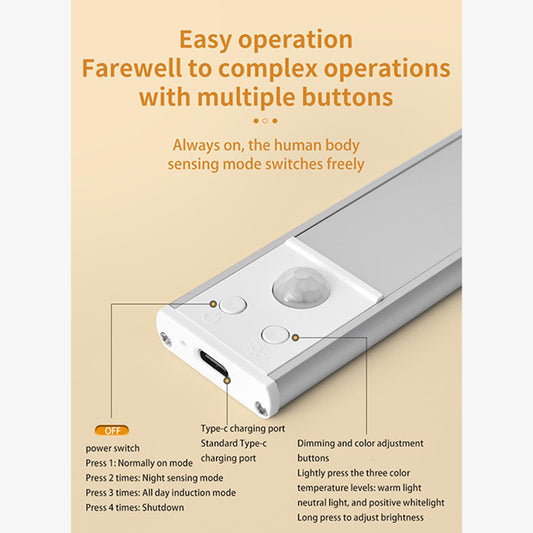 Easy operation
Farewell to complex operations with multiple buttons

Always on, the human body sensing mode switches freely

OFF
power switch
Press 1: Normally on mode
Press 2 times: Night sensing mode
Press 3 times: All day induction mode
Press 4 times: Shutdown

Type-c charging port
Standard Type-c charging port

Dimming and color adjustment buttons
Lightly press the three color temperature levels: warm light neutral light, and positive whitelight
Long press to adjust brightness