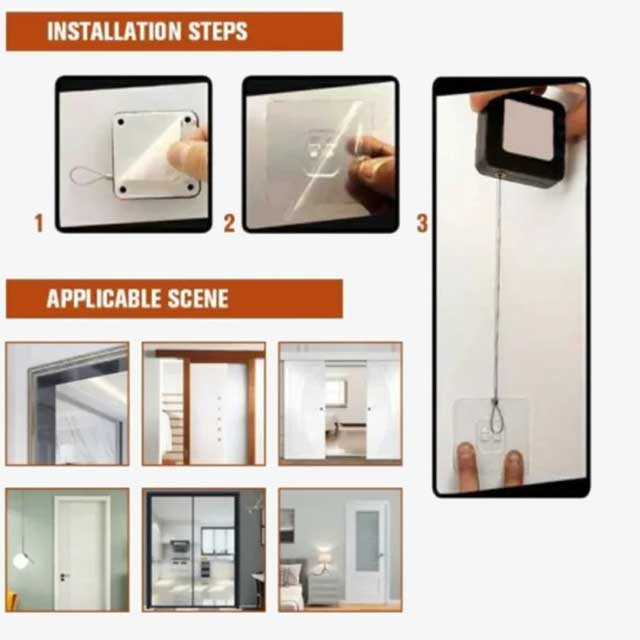 INSTALLATION STEPS

1

2

3

APPLICABLE SCENE